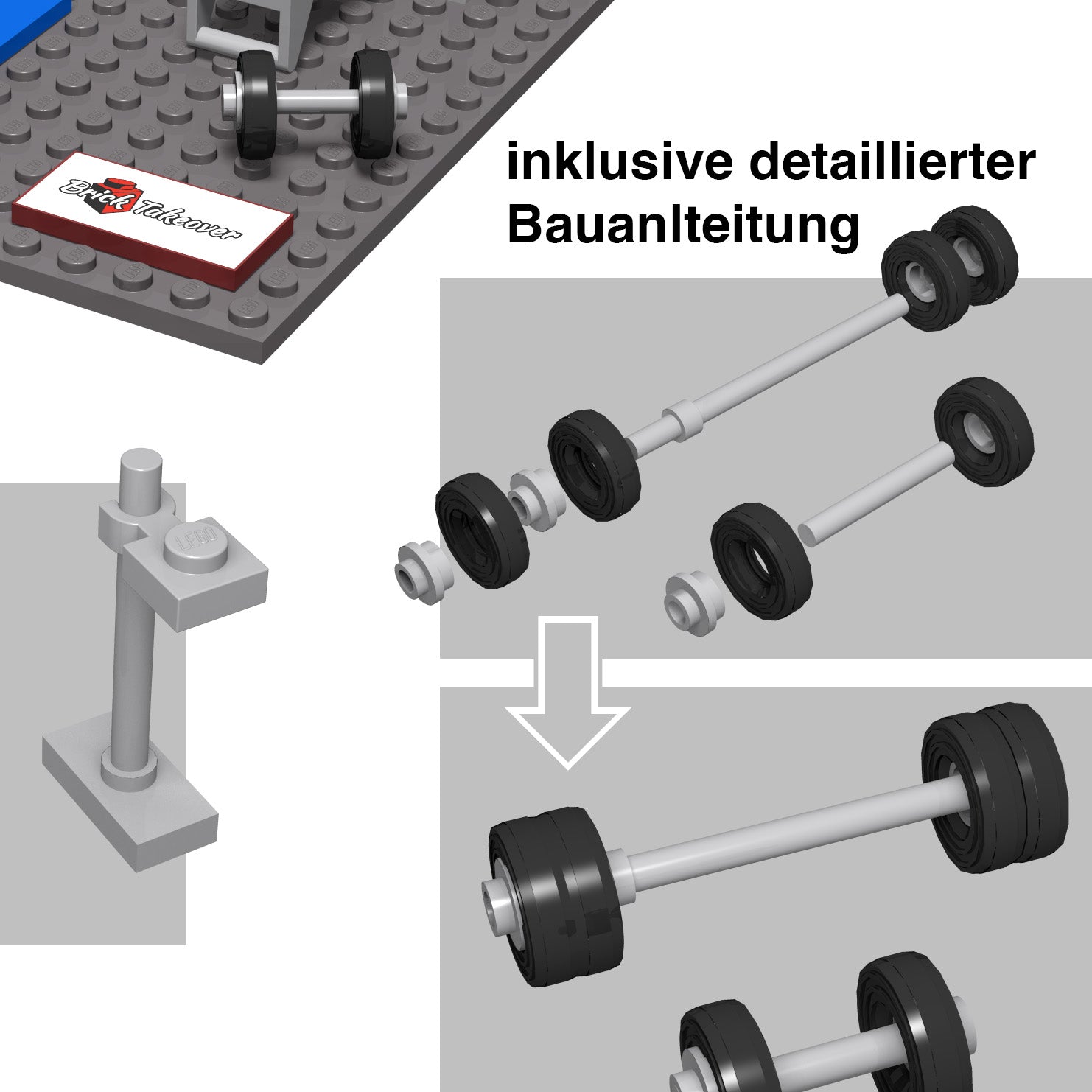 Brick Takeover

inklusive detaillierter Bauanlteitung

LEGO